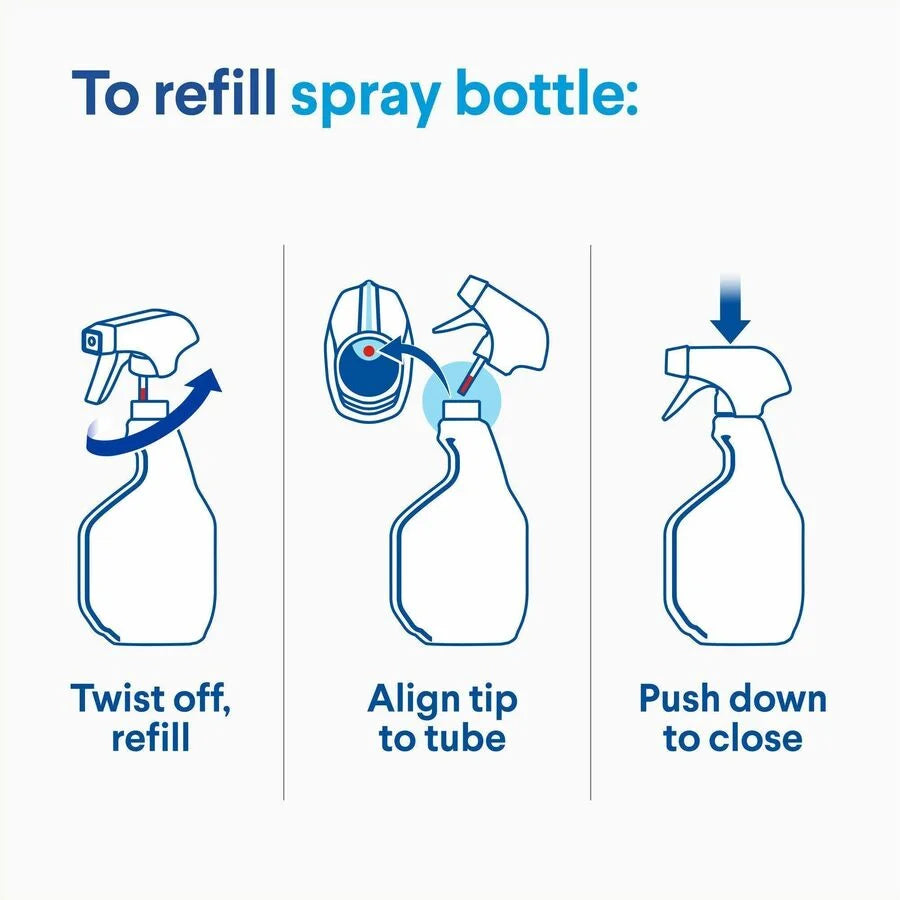 To refill spray bottle:

Twist off, refill

Align tip to tube

Push down to close