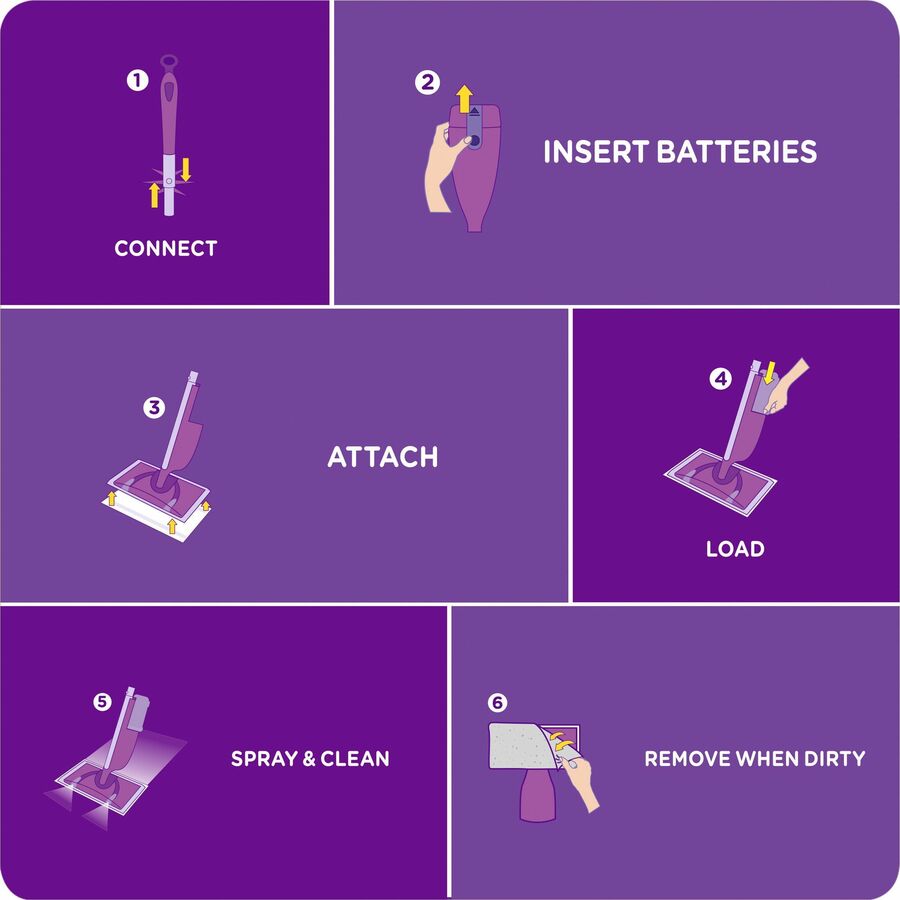 1
CONNECT

2
INSERT BATTERIES

3
ATTACH

4
LOAD

5
SPRAY & CLEAN

6
REMOVE WHEN DIRTY