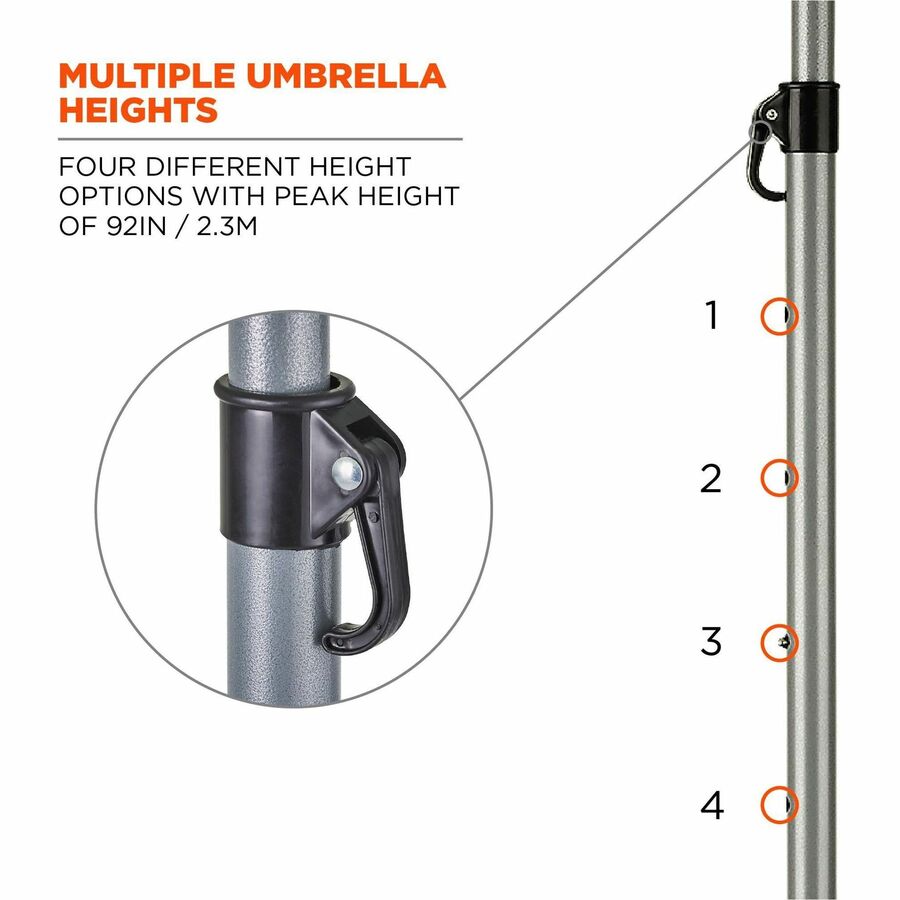 MULTIPLE UMBRELLA HEIGHTS

FOUR DIFFERENT HEIGHT OPTIONS WITH PEAK HEIGHT OF 92IN / 2.3M

1

2

3

4