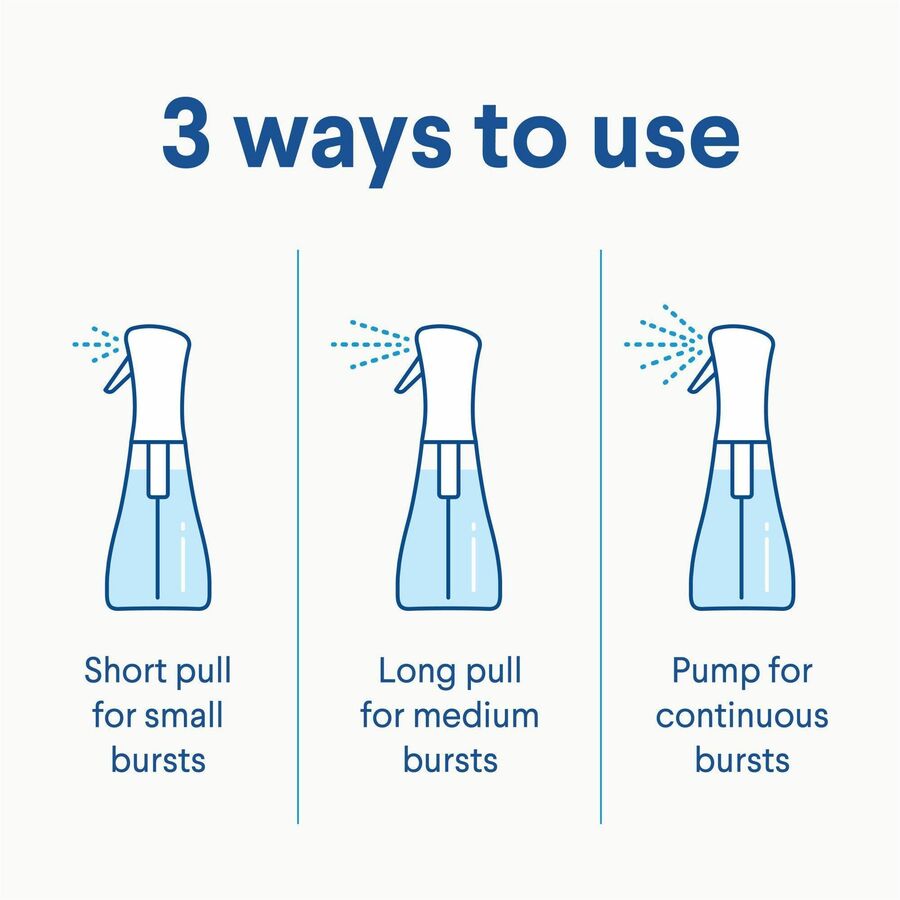 3 ways to use

Short pull for small bursts

Long pull for medium bursts

Pump for continuous bursts