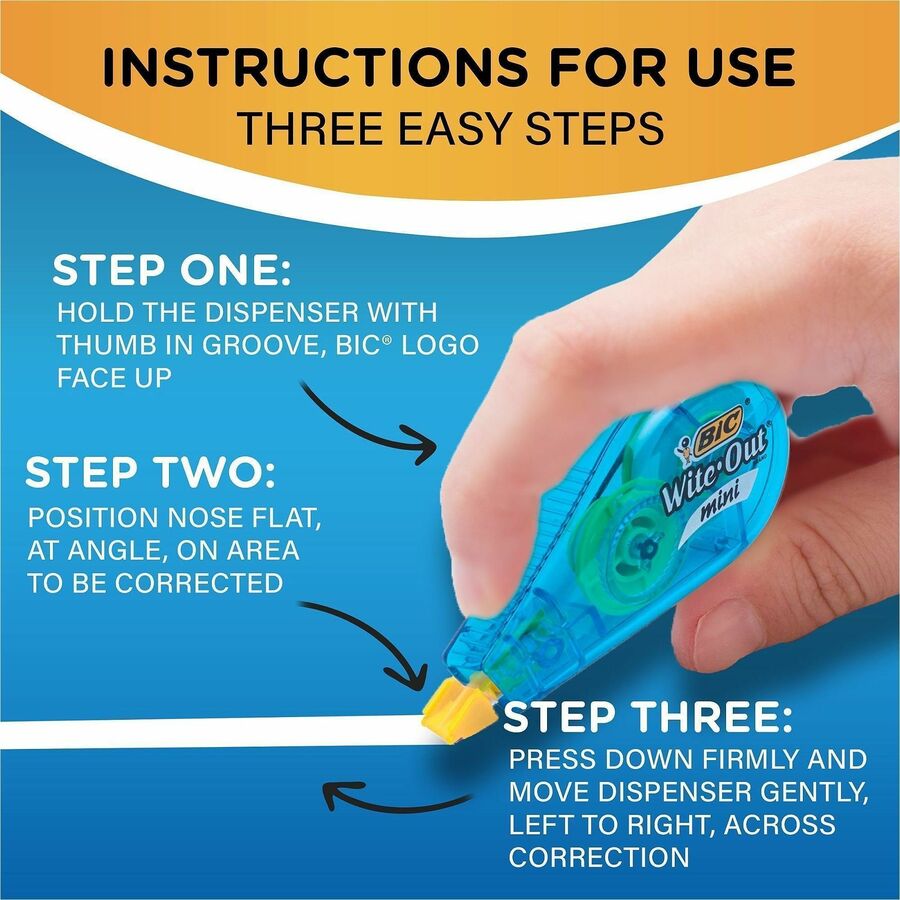 INSTRUCTIONS FOR USE
THREE EASY STEPS

STEP ONE:
HOLD THE DISPENSER WITH THUMB IN GROOVE, BIC® LOGO FACE UP

STEP TWO:
POSITION NOSE FLAT, AT ANGLE, ON AREA TO BE CORRECTED

BIC
Wite·Out
mini

STEP THREE:
PRESS DOWN FIRMLY AND MOVE DISPENSER GENTLY, LEFT TO RIGHT, ACROSS CORRECTION