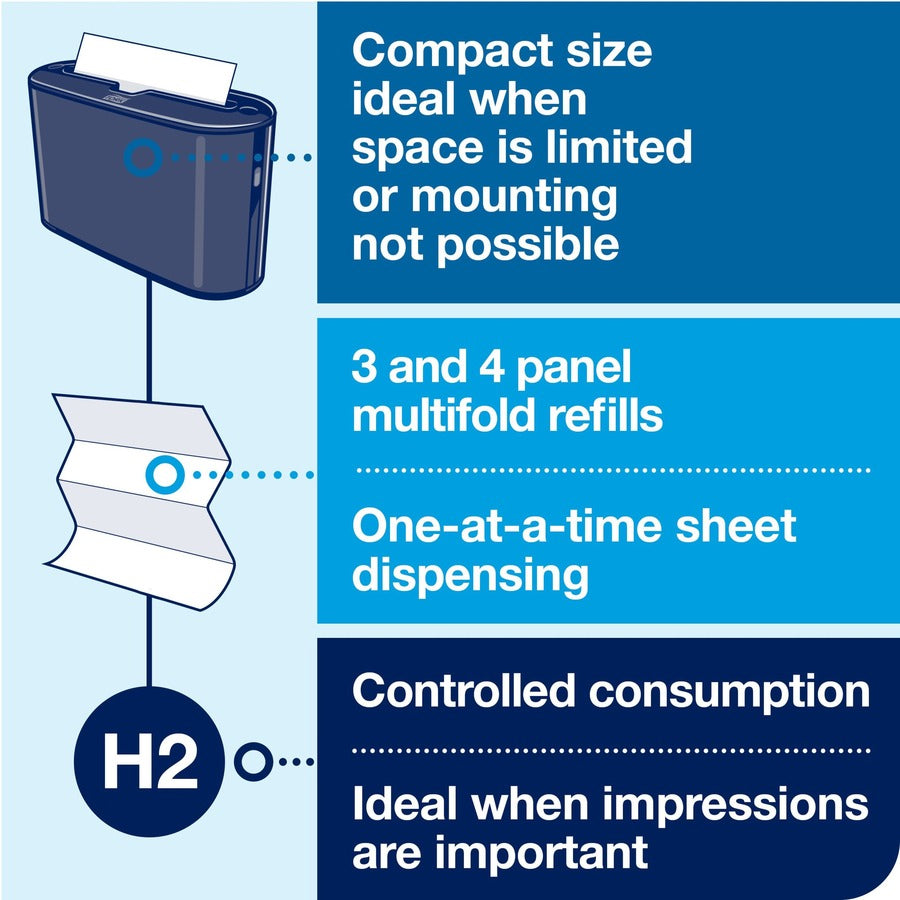 Compact size ideal when space is limited or mounting not possible

3 and 4 panel multifold refills

One-at-a-time sheet dispensing

H2

Controlled consumption

Ideal when impressions are important