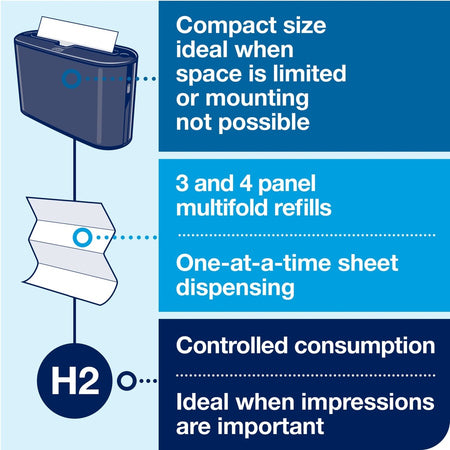 Compact size ideal when space is limited or mounting not possible

3 and 4 panel multifold refills

One-at-a-time sheet dispensing

H2

Controlled consumption

Ideal when impressions are important