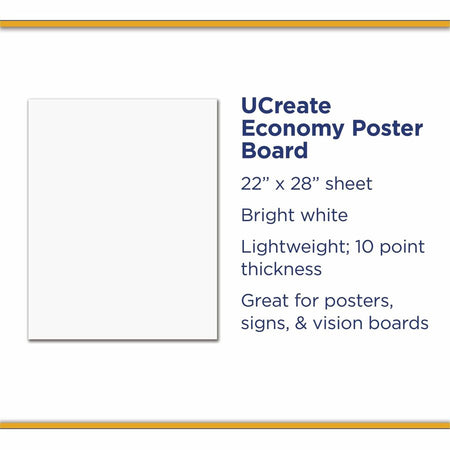 UCreate Economy Poster Board

22" x 28" sheet

Bright white

Lightweight; 10 point thickness

Great for posters, signs, & vision boards